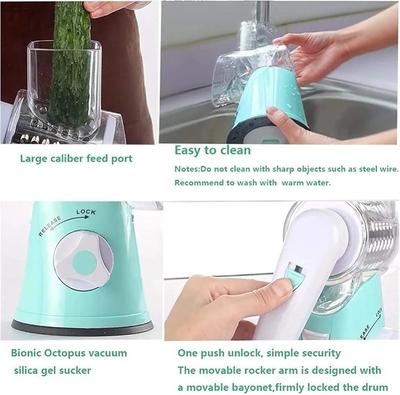 Large caliber feed port

Easy to clean

Notes:Do not clean with sharp objects such as steel wire. Recommend to wash with warm water.

RELEASE LOCK

Bionic Octopus vacuum silica gel sucker

One push unlock, simple security
The movable rocker arm is designed with a movable bayonet,firmly locked the drum